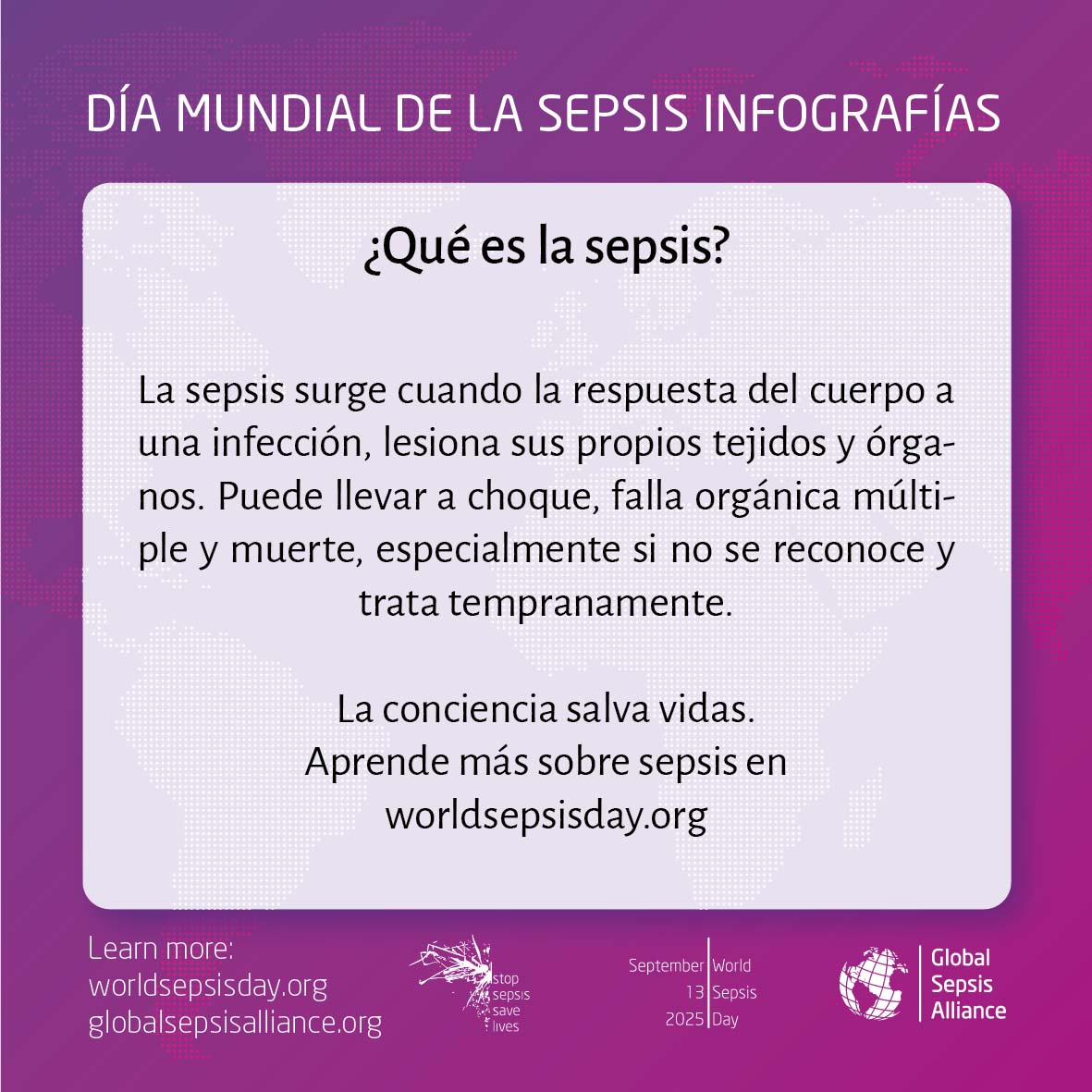 DÍA MUNDIAL DE LA SEPSIS INFOGRAFÍAS

¿Qué es la sepsis?

La sepsis surge cuando la respuesta del cuerpo a una infección, lesiona sus propios tejidos y órganos. Puede llevar a choque, falla orgánica múltiple y muerte, especialmente si no se reconoce y trata tempranamente.

La conciencia salva vidas.
Aprende más sobre sepsis en
worldsepsisday.org

Learn more:
worldsepsisday.org
globalsepsisalliance.org

stop sepsis save lives

September 13 2025 World Sepsis Day

Global Sepsis Alliance