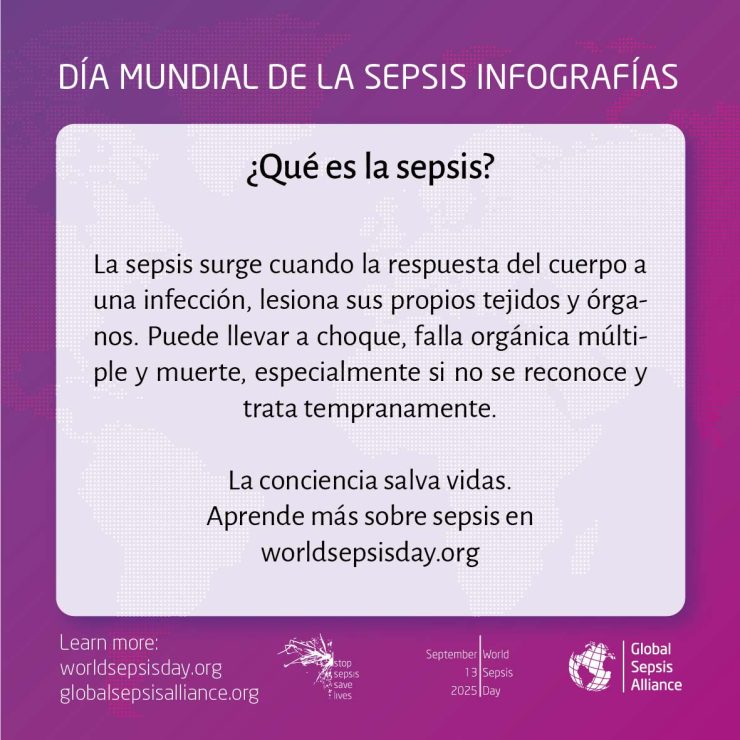 DÍA MUNDIAL DE LA SEPSIS INFOGRAFÍAS

¿Qué es la sepsis?

La sepsis surge cuando la respuesta del cuerpo a una infección, lesiona sus propios tejidos y órganos. Puede llevar a choque, falla orgánica múltiple y muerte, especialmente si no se reconoce y trata tempranamente.

La conciencia salva vidas.
Aprende más sobre sepsis en worldsepsisday.org

Learn more:
worldsepsisday.org
globalsepsisalliance.org

stop sepsis save lives

September 13 2025 World Sepsis Day

Global Sepsis Alliance